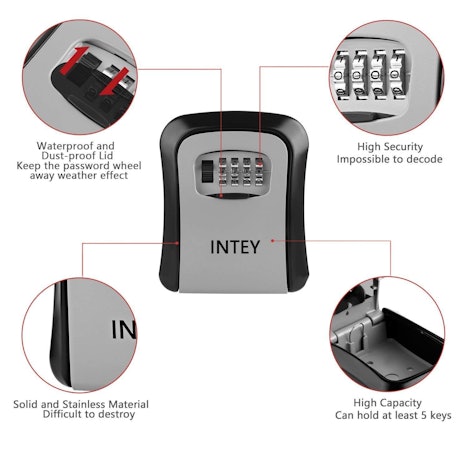 Waterproof and Dust-proof Lid Keep the password wheel away weather effect

High Security Impossible to decode

INTEY

IN

Solid and Stainless Material Difficult to destroy

High Capacity Can hold at least 5 keys