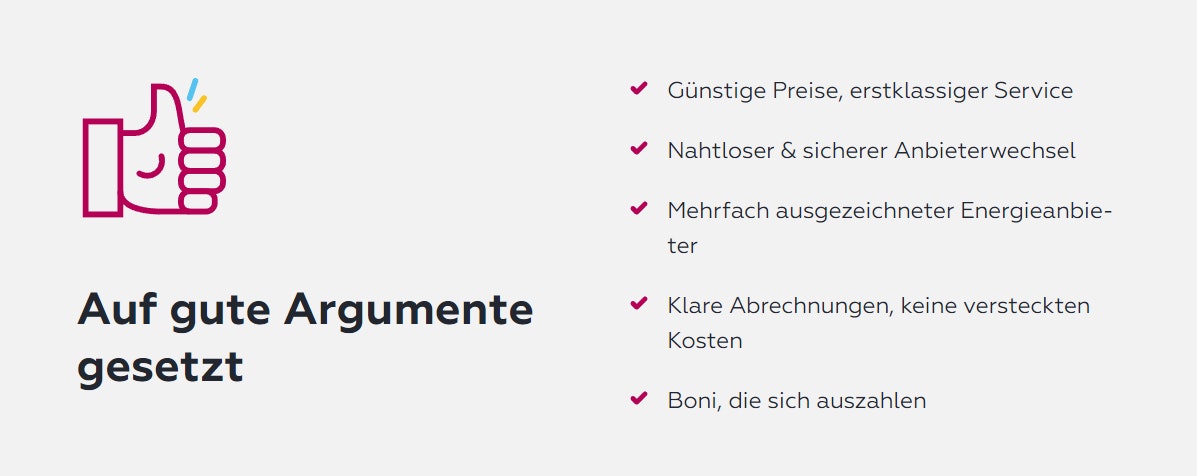 Auf gute Argumente gesetzt

✔ Günstige Preise, erstklassiger Service

✔ Nahtloser & sicherer Anbieterwechsel

✔ Mehrfach ausgezeichneter Energieanbieter

✔ Klare Abrechnungen, keine versteckten Kosten

✔ Boni, die sich auszahlen