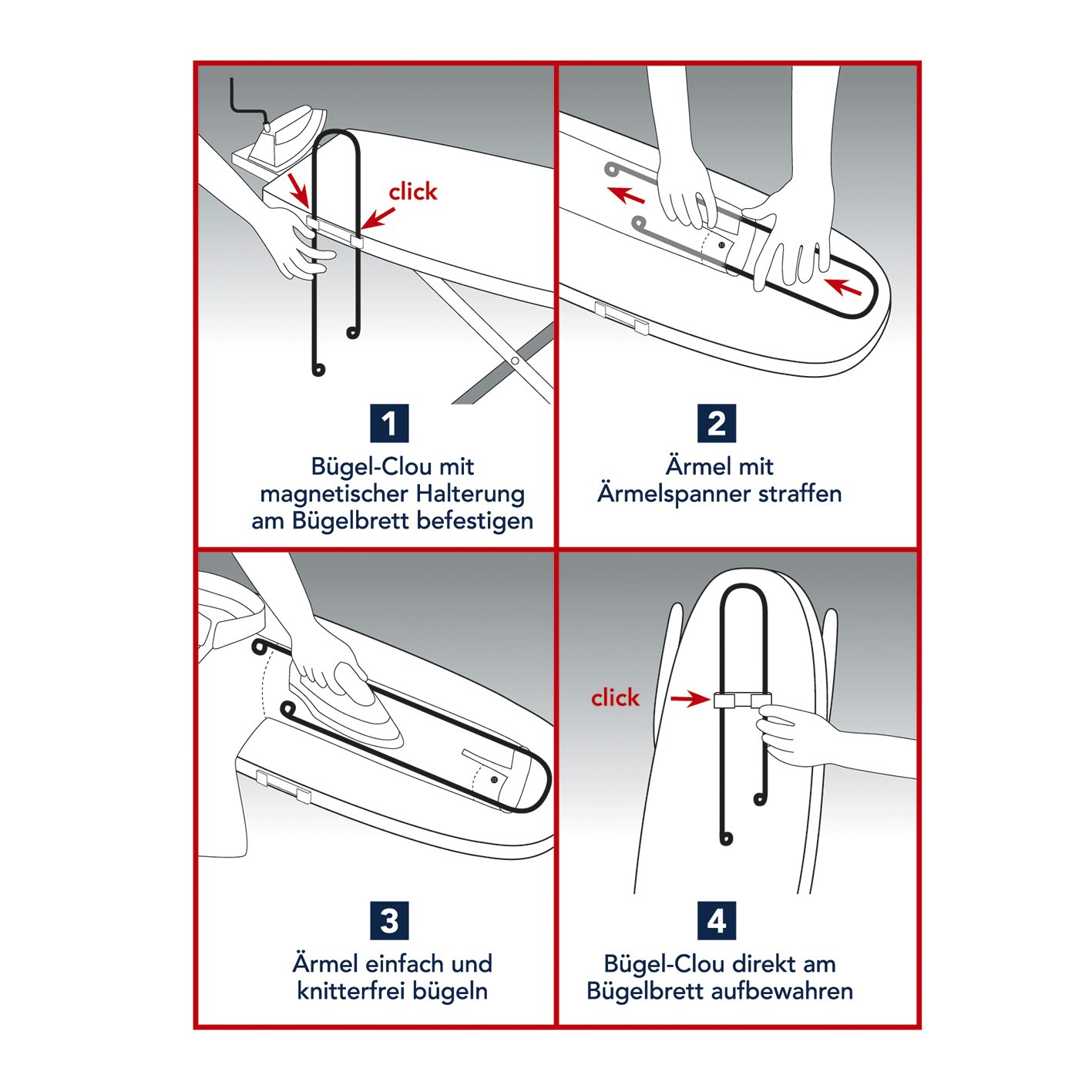 click

1

Bügel-Clou mit magnetischer Halterung am Bügelbrett befestigen

2

Ärmel mit Ärmelspanner straffen

3

Ärmel einfach und knitterfrei bügeln

click

4

Bügel-Clou direkt am Bügelbrett aufbewahren