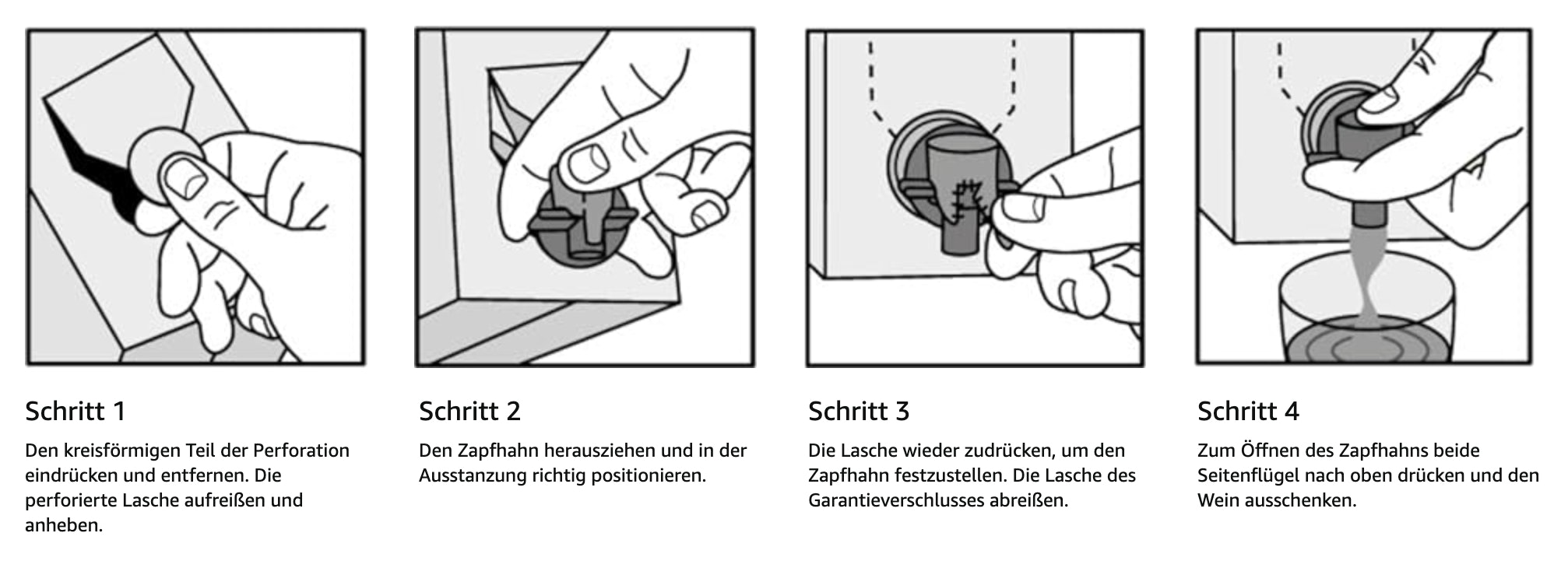 Schritt 1

Den kreisförmigen Teil der Perforation eindrücken und entfernen. Die perforierte Lasche aufreißen und anheben.

Schritt 2

Den Zapfhahn herausziehen und in der Ausstanzung richtig positionieren.

Schritt 3

Die Lasche wieder zudrücken, um den Zapfhahn festzustellen. Die Lasche des Garantieverschlusses abreißen.

Schritt 4

Zum Öffnen des Zapfhahns beide Seitenflügel nach oben drücken und den Wein ausschenken.